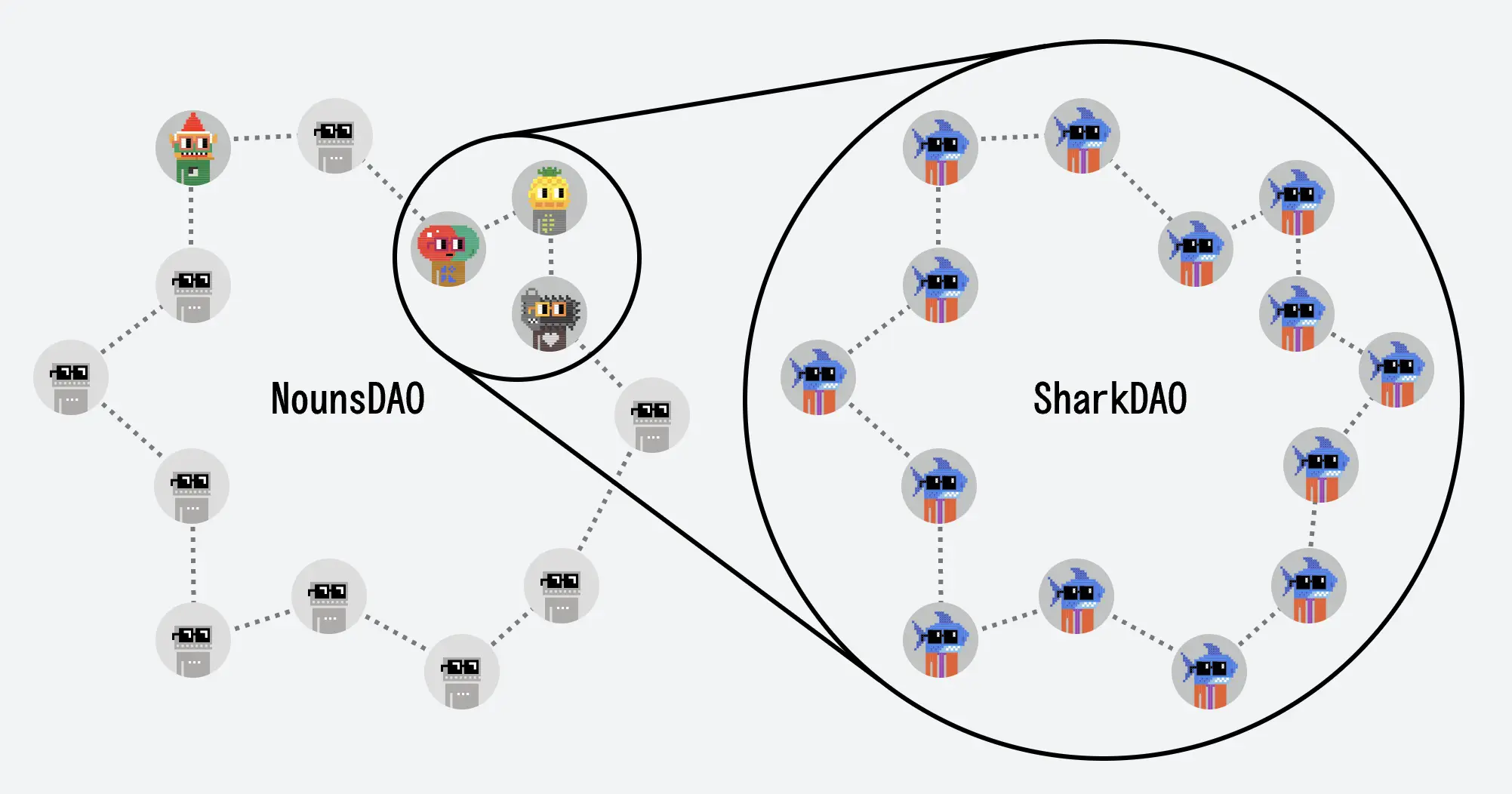 NounsDAO

SharkDAO